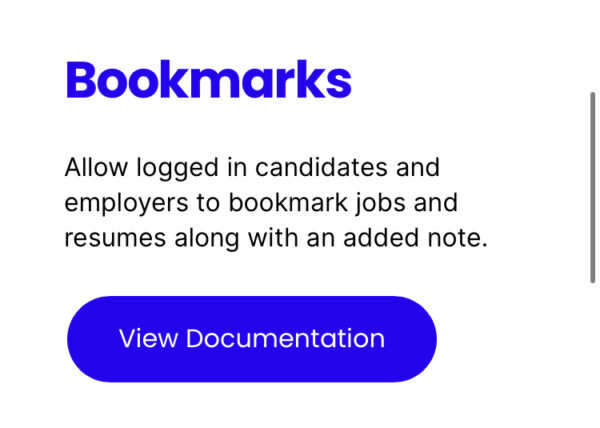 Bookmarks

Allow logged in candidates and employers to bookmark jobs and resumes along with an added note.

View Documentation