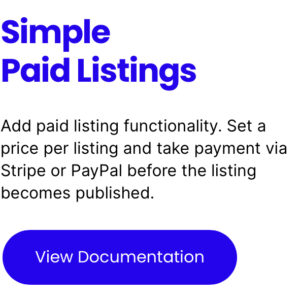 Simple
Paid Listings

Add paid listing functionality. Set a price per listing and take payment via Stripe or PayPal before the listing becomes published.

View Documentation